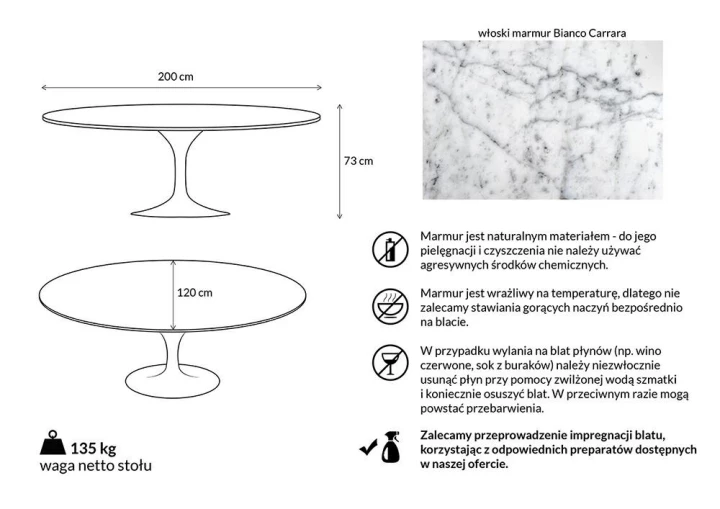 200 cm

73 cm

120 cm

135 kg
waga netto stołu

włoski marmur Bianco Carrara

Marmur jest naturalnym materiałem - do jego pielęgnacji i czyszczenia nie należy używać agresywnych środków chemicznych.

Marmur jest wrażliwy na temperaturę, dlatego nie zalecamy stawiania gorących naczyń bezpośrednio na blacie.

W przypadku wylania na blat płynów (np. wino czerwone, sok z buraków) należy niezwłocznie usunąć płyn przy pomocy zwilżonej wodą szmatki i koniecznie osuszyć blat. W przeciwnym razie mogą powstać przebarwienia.

Zalecamy przeprowadzenie impregnacji blatu, korzystając z odpowiednich preparatów dostępnych w naszej ofercie.