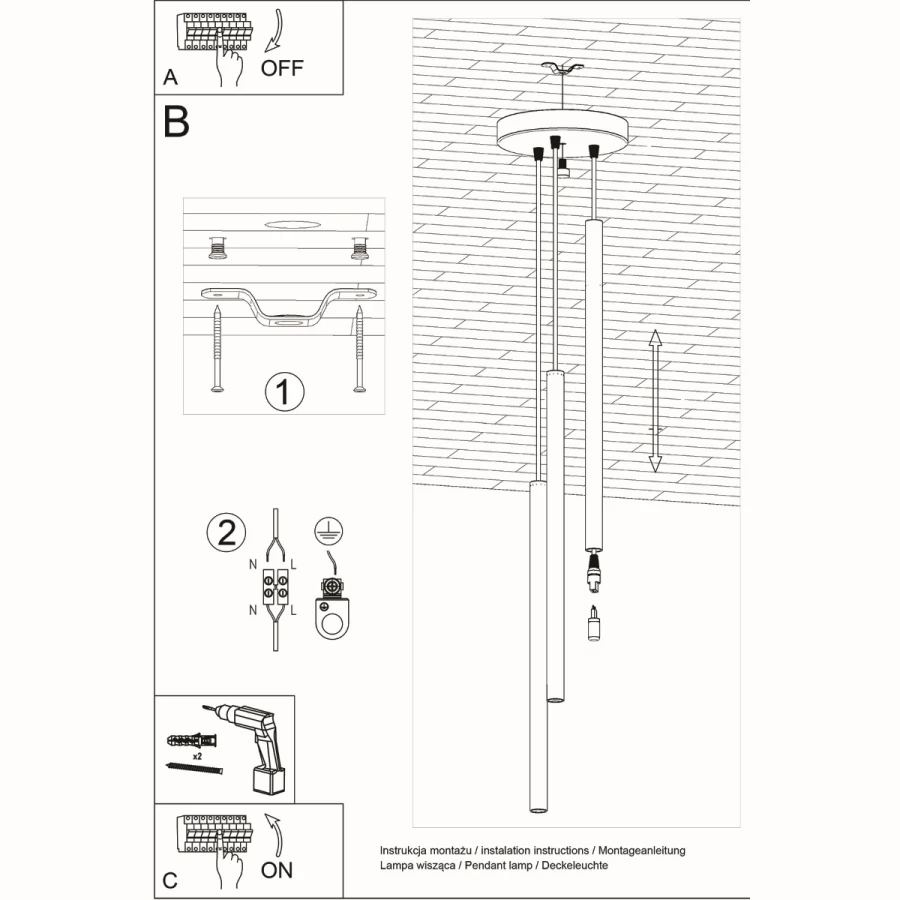 A
OFF

B

1

2
N L
N L

x2

C
ON

Instrukcja montażu / instalation instructions / Montageanleitung
Lampa wisząca / Pendant lamp / Deckeleuchte